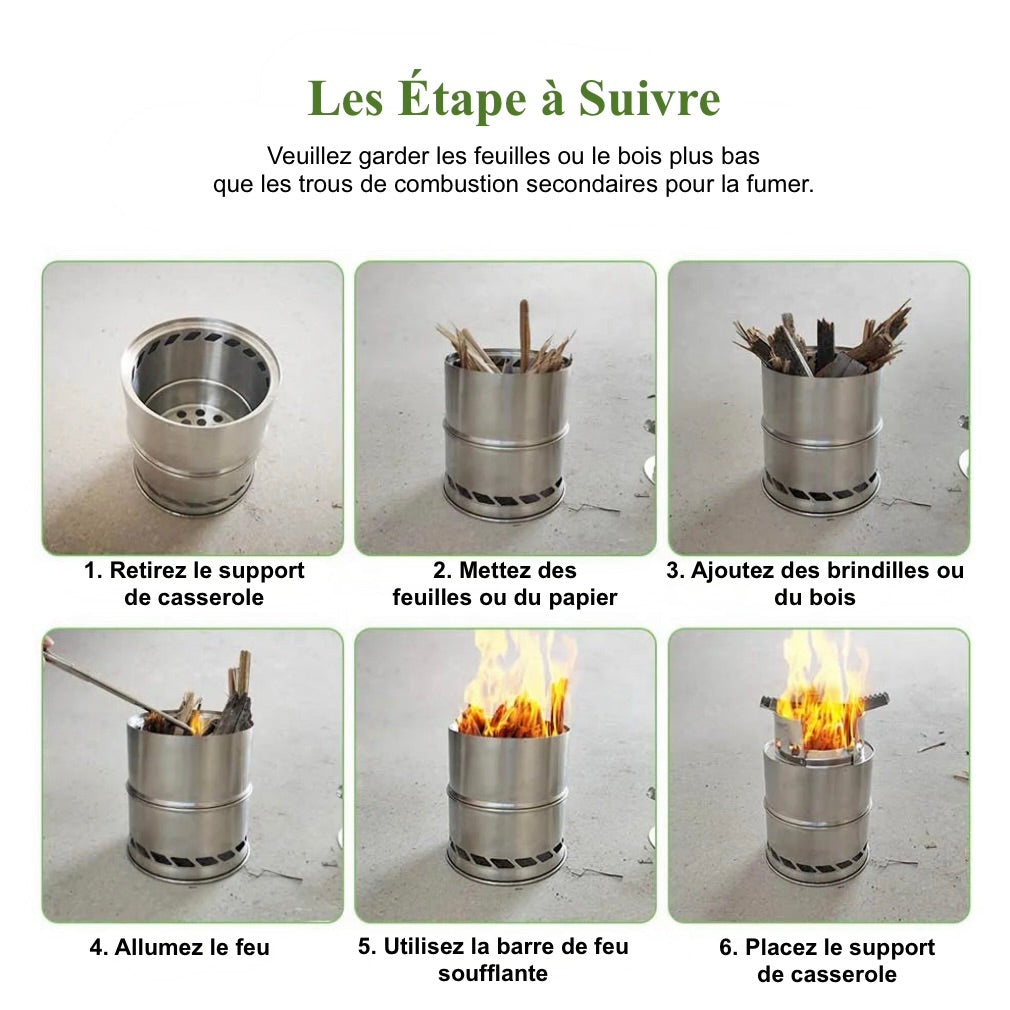 Les Étape à Suivre

Veuillez garder les feuilles ou le bois plus bas que les trous de combustion secondaires pour la fumer.

1. Retirez le support de casserole

2. Mettez des feuilles ou du papier

3. Ajoutez des brindilles ou du bois

4. Allumez le feu

5. Utilisez la barre de feu soufflante

6. Placez le support de casserole